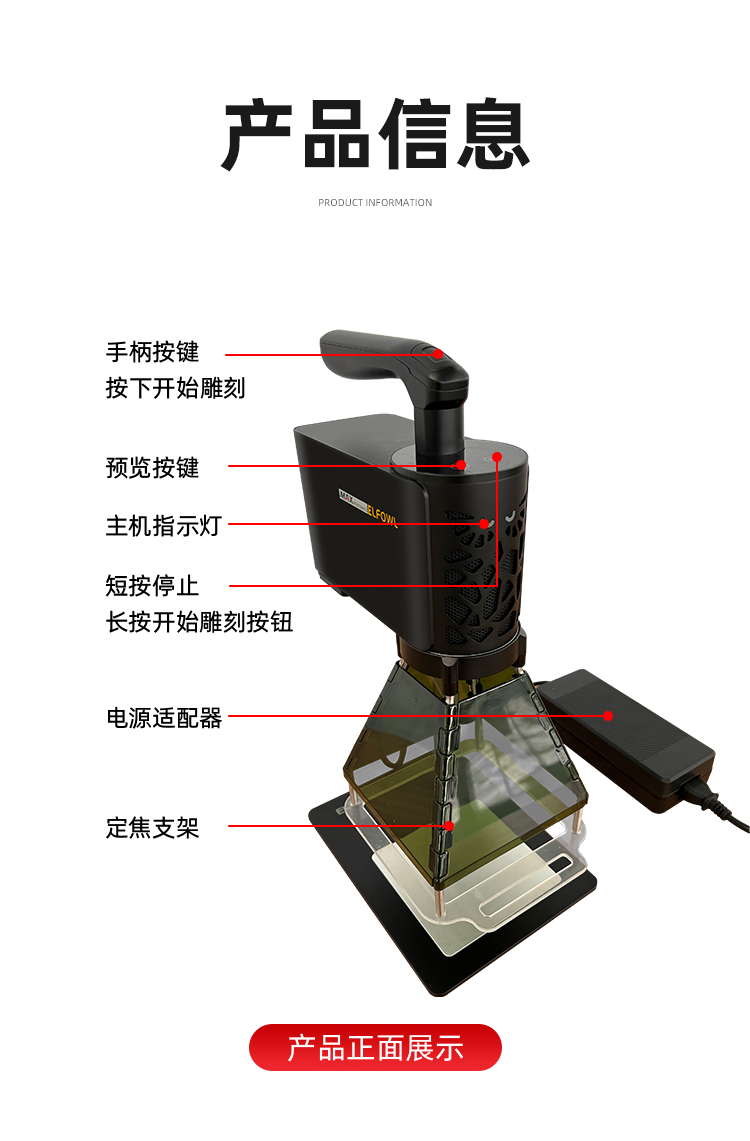 产品信息

PRODUCT INFORMATION

手柄按键
按下开始雕刻

预览按键

主机指示灯

短按停止
长按开始雕刻按钮

电源适配器

定焦支架

MAX ELFOWL

产品正面展示